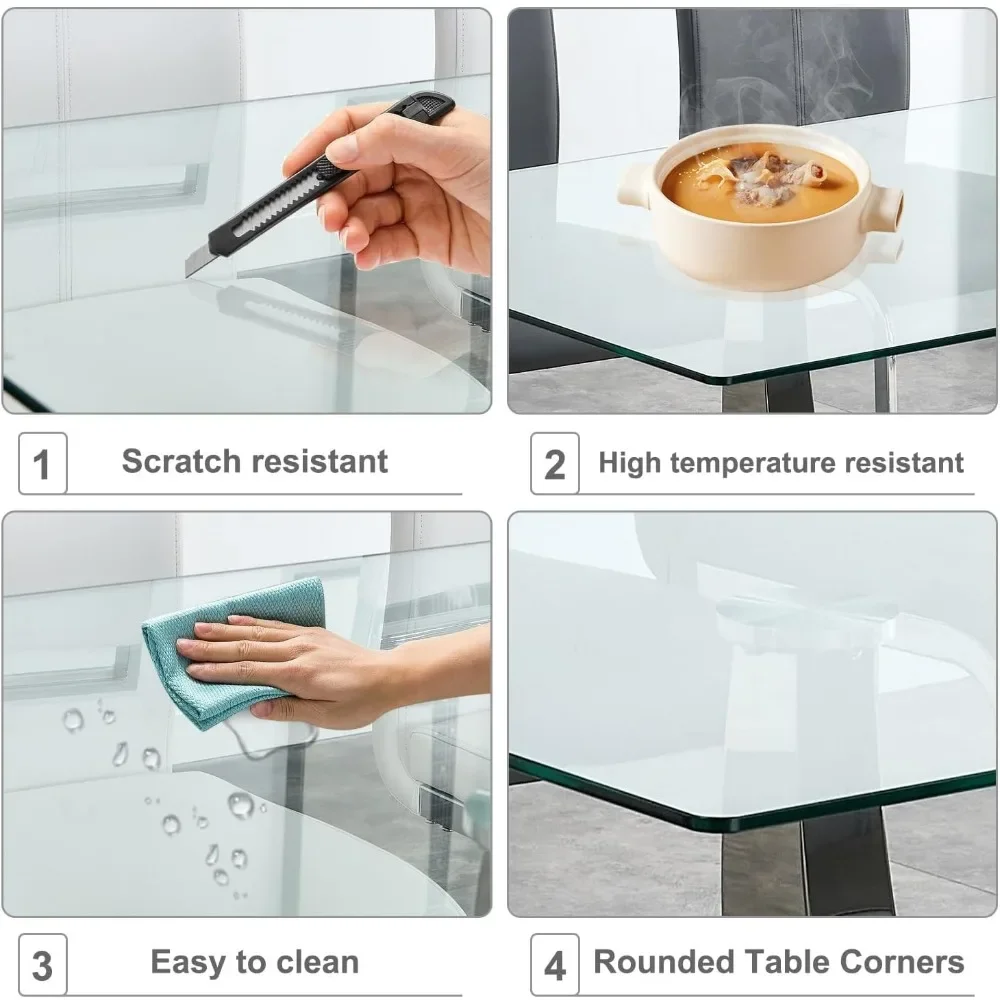 1 Scratch resistant

2 High temperature resistant

3 Easy to clean

4 Rounded Table Corners